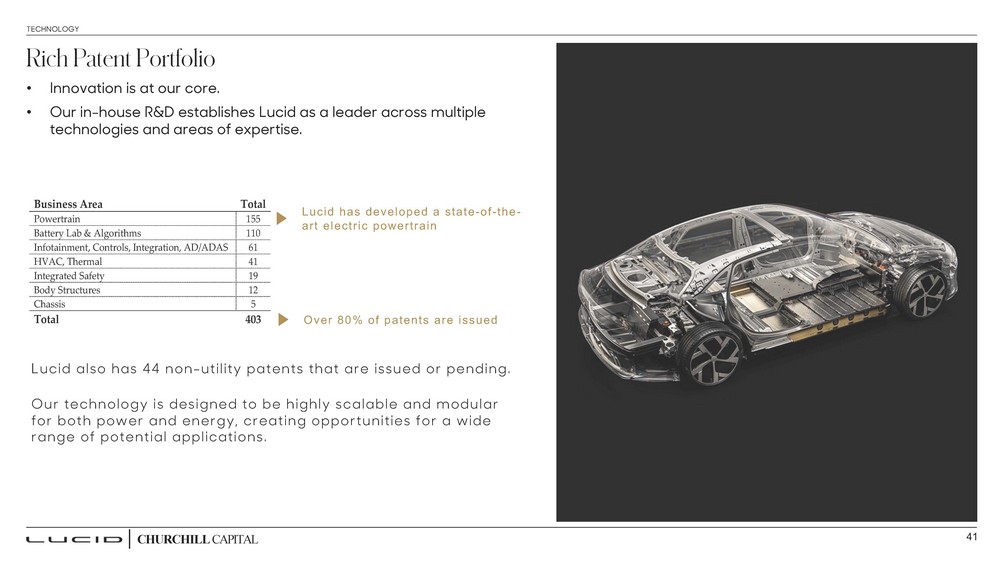 TECHNOLOGY

Rich Patent Portfolio

• Innovation is at our core.
• Our in-house R&D establishes Lucid as a leader across multiple technologies and areas of expertise.

| Business Area | Total |
|---|---|
| Powertrain | 155 |
| Battery Lab & Algorithms | 110 |
| Infotainment, Controls, Integration, AD/ADAS | 61 |
| HVAC, Thermal | 41 |
| Integrated Safety | 19 |
| Body Structures | 12 |
| Chassis | 5 |
| Total | 403 |

Lucid has developed a state-of-the-art electric powertrain

Over 80% of patents are issued

Lucid also has 44 non-utility patents that are issued or pending.

Our technology is designed to be highly scalable and modular for both power and energy, creating opportunities for a wide range of potential applications.

LUCID | CHURCHILL CAPITAL

41